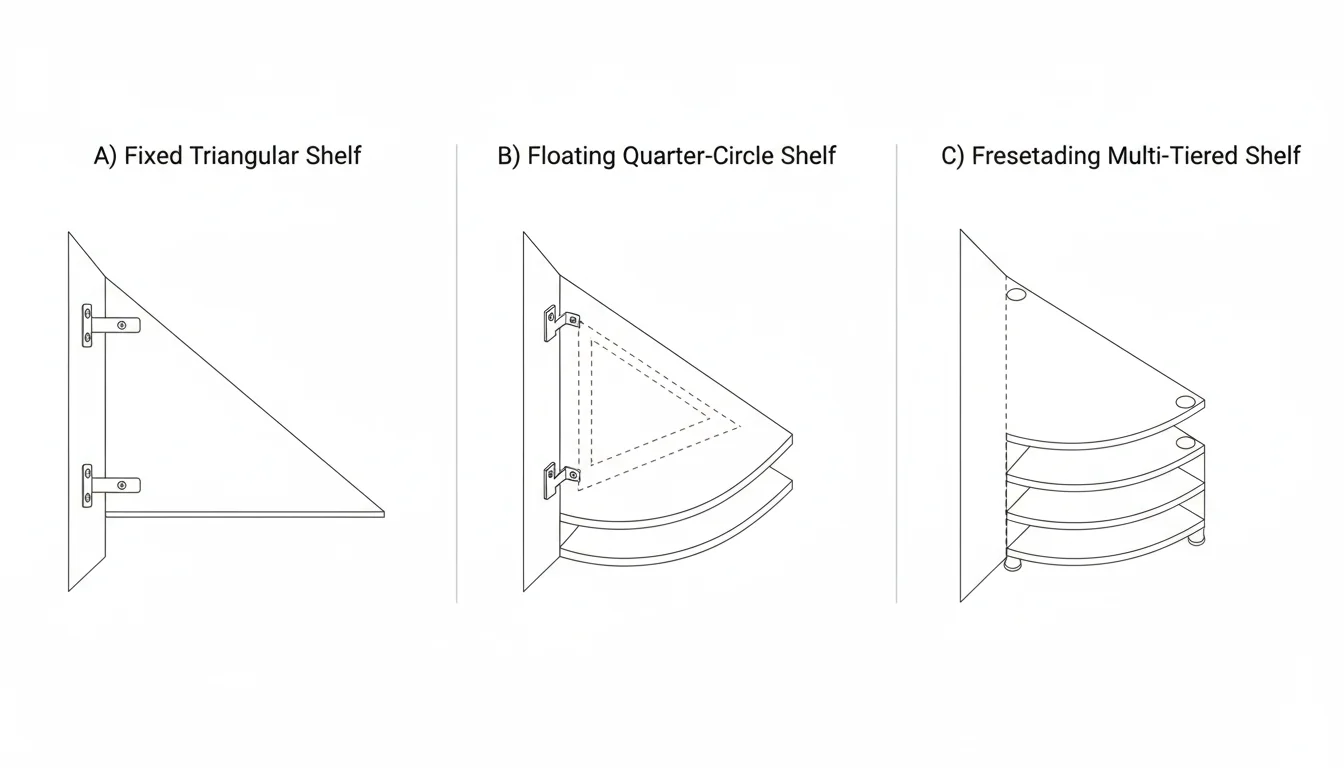 A) Fixed Triangular Shelf

B) Floating Quarter-Circle Shelf

C) Fresetading Multi-Tiered Shelf